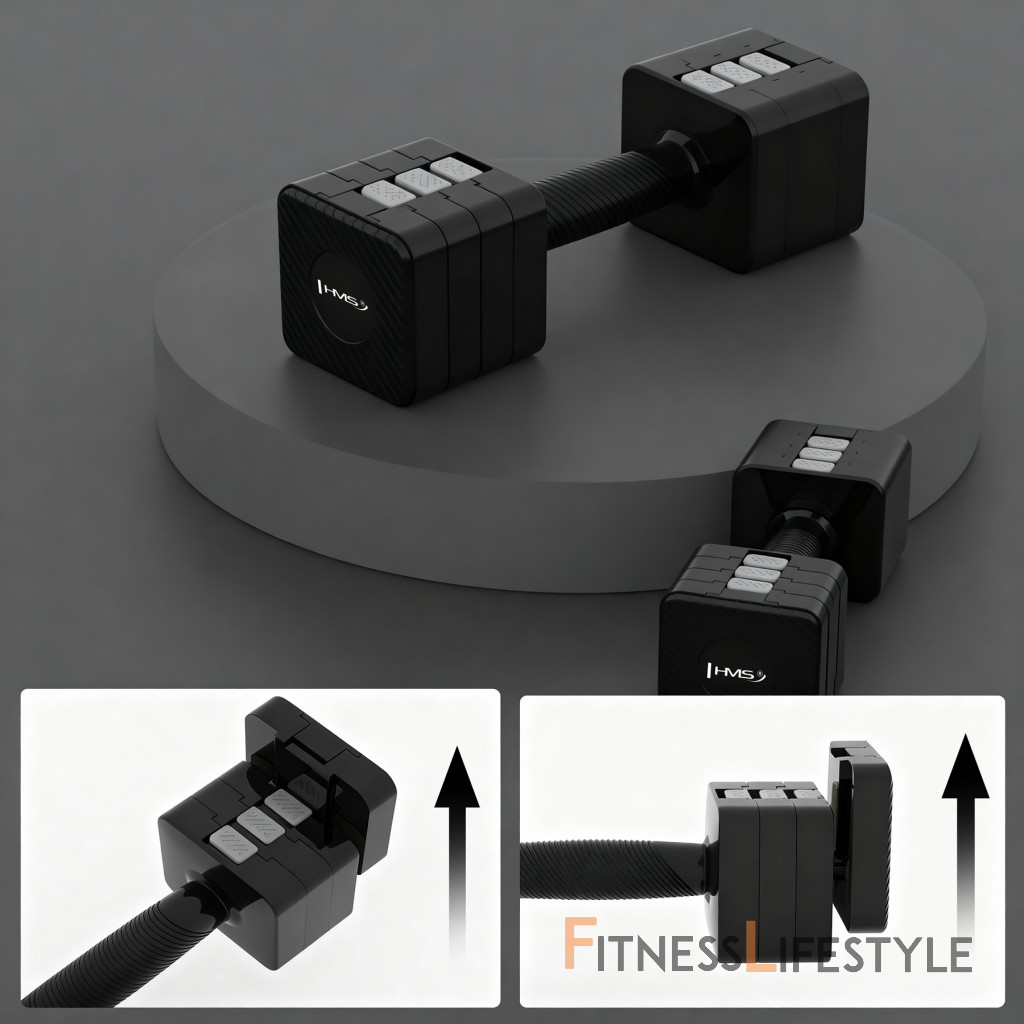 HMS

HMS

FITNESSLIFESTYLE